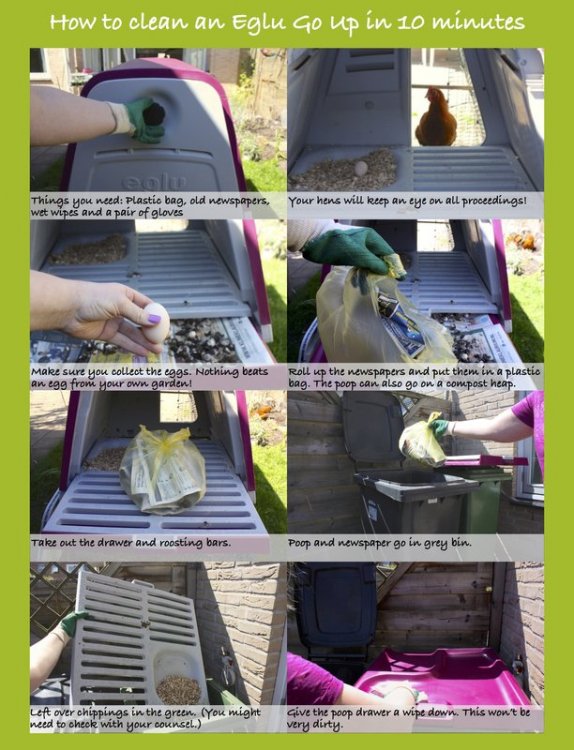 How to clean an Eglu Go Up in 10 minutes

eglu

Things you need: Plastic bag, old newspapers, wet wipes and a pair of gloves

Your hens will keep an eye on all proceedings!

Make sure you collect the eggs. Nothing beats an egg from your own garden!

Roll up the newspapers and put them in a plastic bag. The poop can also go on a compost heap.

Take out the drawer and roosting bars.

Poop and newspaper go in grey bin.

Left over chippings in the green. (You might need to check with your counsel.)

Give the poop drawer a wipe down. This won't be very dirty.