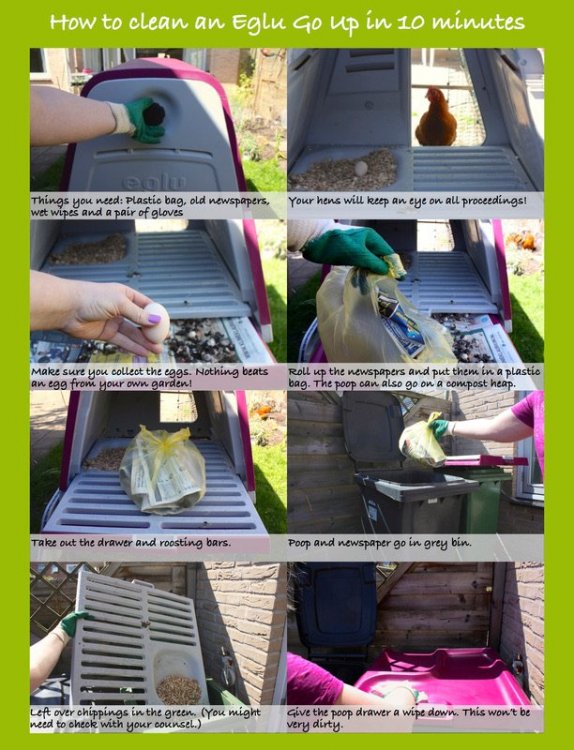 How to clean an Eglu Go Up in 10 minutes

eglu

Things you need: Plastic bag, old newspapers, wet wipes and a pair of gloves

Your hens will keep an eye on all proceedings!

Make sure you collect the eggs. Nothing beats an egg from your own garden!

Roll up the newspapers and put them in a plastic bag. The poop can also go on a compost heap.

Take out the drawer and roosting bars.

Poop and newspaper go in grey bin.

Left over chippings in the green. (You might need to check with your counsel.)

Give the poop drawer a wipe down. This won't be very dirty.