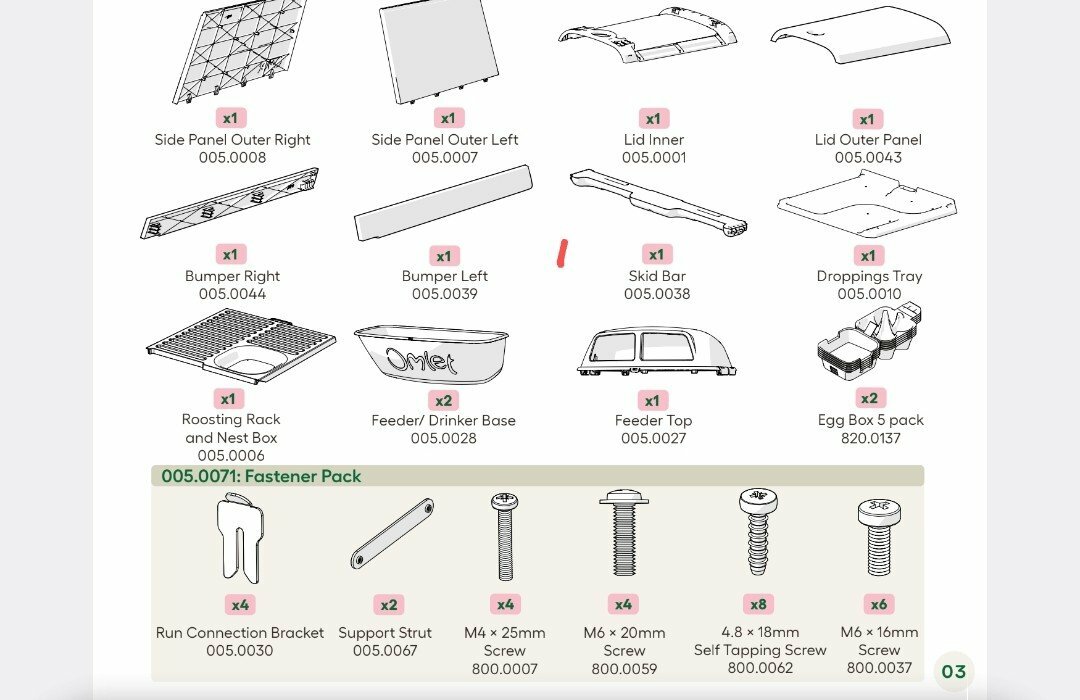 x1
Side Panel Outer Right
005.0008

x1
Side Panel Outer Left
005.0007

x1
Lid Inner
005.0001

x1
Lid Outer Panel
005.0043

x1
Bumper Right
005.0044

x1
Bumper Left
005.0039

x1
Skid Bar
005.0038

x1
Droppings Tray
005.0010

x1
Roosting Rack and Nest Box
005.0006

Omlet
x2
Feeder/ Drinker Base
005.0028

x1
Feeder Top
005.0027

x2
Egg Box 5 pack
820.0137

005.0071: Fastener Pack

x4
Run Connection Bracket
005.0030

x2
Support Strut
005.0067

x4
M4 × 25mm Screw
800.0007

x4
M6 × 20mm Screw
800.0059

x8
4.8 × 18mm Self Tapping Screw
800.0062

x6
M6 × 16mm Screw
800.0037

03