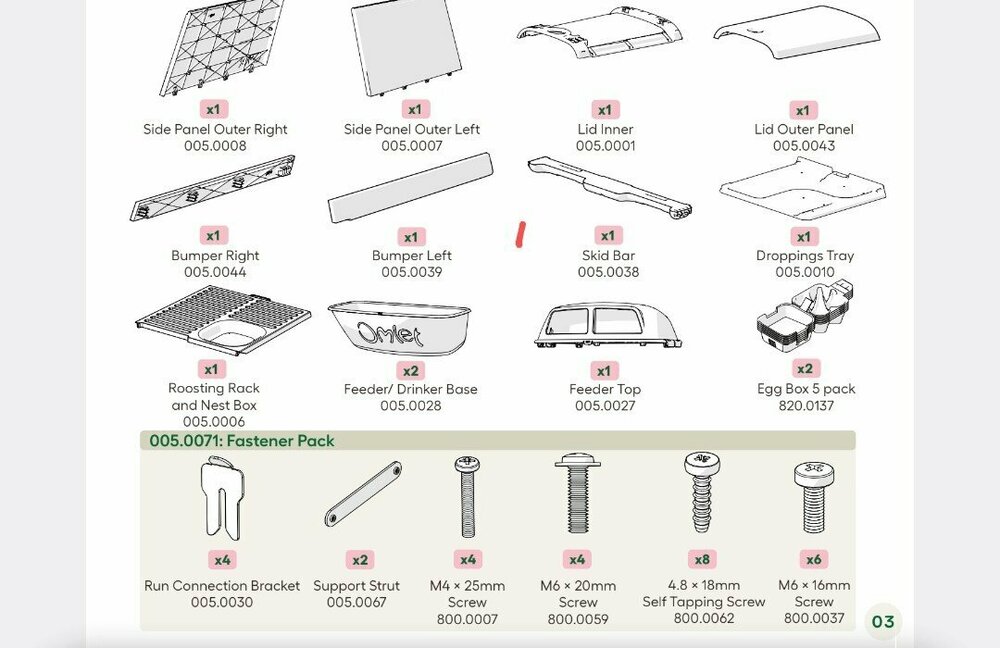 x1
Side Panel Outer Right
005.0008

x1
Side Panel Outer Left
005.0007

x1
Lid Inner
005.0001

x1
Lid Outer Panel
005.0043

x1
Bumper Right
005.0044

x1
Bumper Left
005.0039

x1
Skid Bar
005.0038

x1
Droppings Tray
005.0010

x1
Roosting Rack and Nest Box
005.0006

Omlet

x2
Feeder/ Drinker Base
005.0028

x1
Feeder Top
005.0027

x2
Egg Box 5 pack
820.0137

005.0071: Fastener Pack

x4
Run Connection Bracket
005.0030

x2
Support Strut
005.0067

x4
M4 × 25mm Screw
800.0007

x4
M6 × 20mm Screw
800.0059

x8
4.8 × 18mm Self Tapping Screw
800.0062

x6
M6 × 16mm Screw
800.0037

03